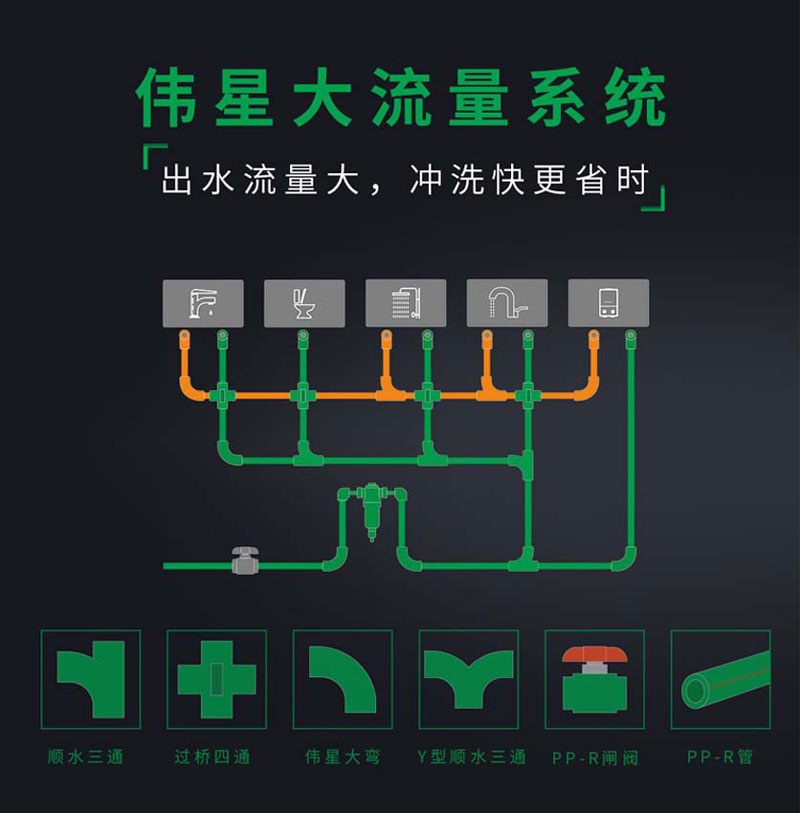 伟星大流量系统

出水流量大，冲洗快更省时

顺水三通

过桥四通

伟星大弯

Y型顺水三通

PP-R闸阀

PP-R管